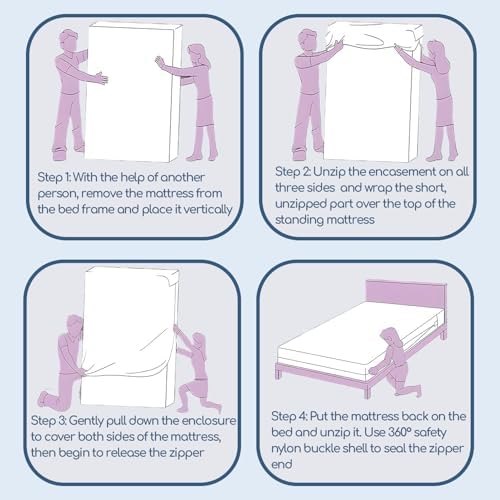 Step 1: With the help of another person, remove the mattress from the bed frame and place it vertically

Step 2: Unzip the encasement on all three sides  and wrap the short, unzipped part over the top of the standing mattress

Step 3: Gently pull down the enclosure to cover both sides of the mattress, then begin to release the zipper

Step 4: Put the mattress back on the bed and unzip it. Use 360° safety nylon buckle shell to seal the zipper end