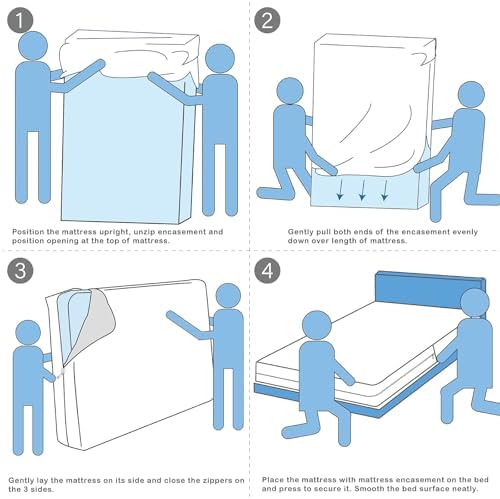 1

Position the mattress upright, unzip encasement and position opening at the top of mattress.

2

Gently pull both ends of the encasement evenly down over length of mattress.

3

Gently lay the mattress on its side and close the zippers on the 3 sides.

4

Place the mattress with mattress encasement on the bed and press to secure it. Smooth the bed surface neatly.